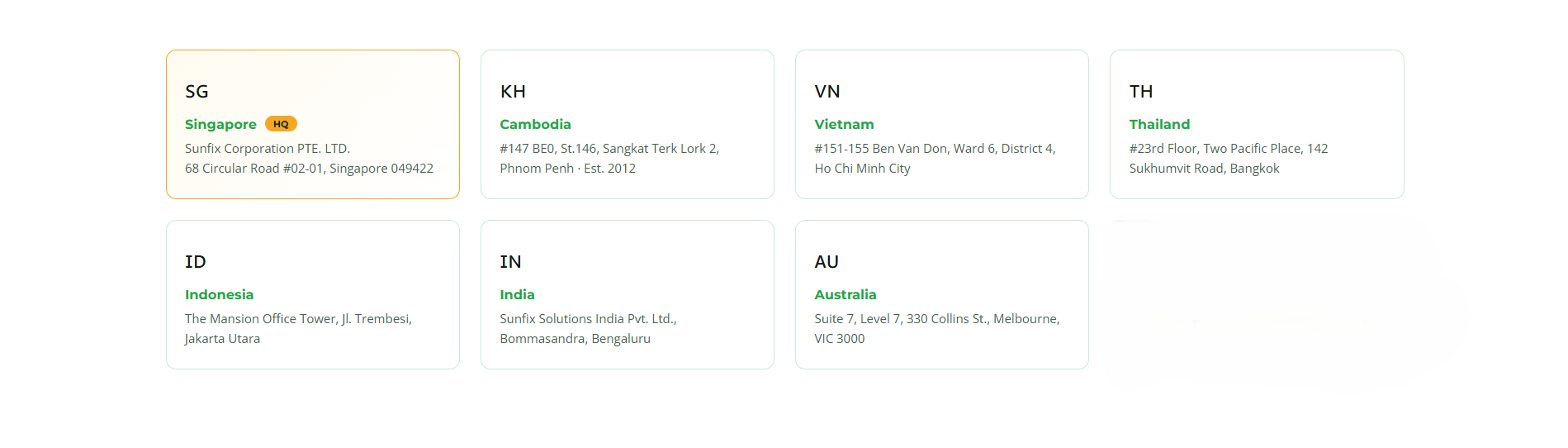 SG

Singapore HQ

Sunfix Corporation PTE. LTD.
68 Circular Road #02-01, Singapore 049422

KH

Cambodia

#147 BE0, St.146, Sangkat Terk Lork 2, Phnom Penh · Est. 2012

VN

Vietnam

#151-155 Ben Van Don, Ward 6, District 4, Ho Chi Minh City

TH

Thailand

#23rd Floor, Two Pacific Place, 142 Sukhumvit Road, Bangkok

ID

Indonesia

The Mansion Office Tower, Jl. Trembesi, Jakarta Utara

IN

India

Sunfix Solutions India Pvt. Ltd., Bommasandra, Bengaluru

AU

Australia

Suite 7, Level 7, 330 Collins St., Melbourne, VIC 3000